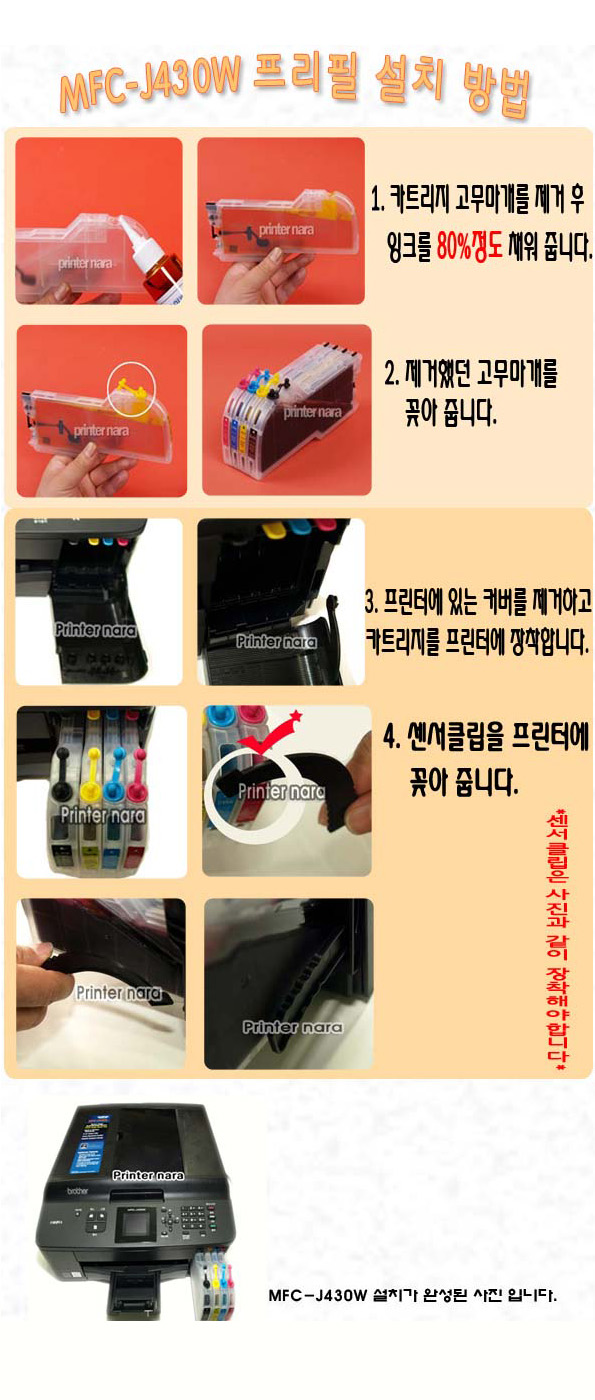 MFC-J430W 프리필 설치 방법

printer nara

printer nara

1. 카트리지 고무마개를 제거 후 잉크를 80%정도 채워 줍니다.

printer nara

printer nara

2. 제거했던 고무마개를 꽂아 줍니다.

Printer nara

Printer nara

3. 프린터에 있는 커버를 제거하고 카트리지를 프린터에 장착합니다.

Printer nara

Printer nara

4. 센서클립을 프린터에 꽂아 줍니다.

*센서클립은 사진과 같이 장착해야합니다*

Printer nara

Printer nara

Printer nara

brother

MFC-J430W 설치가 완성된 사진 입니다.